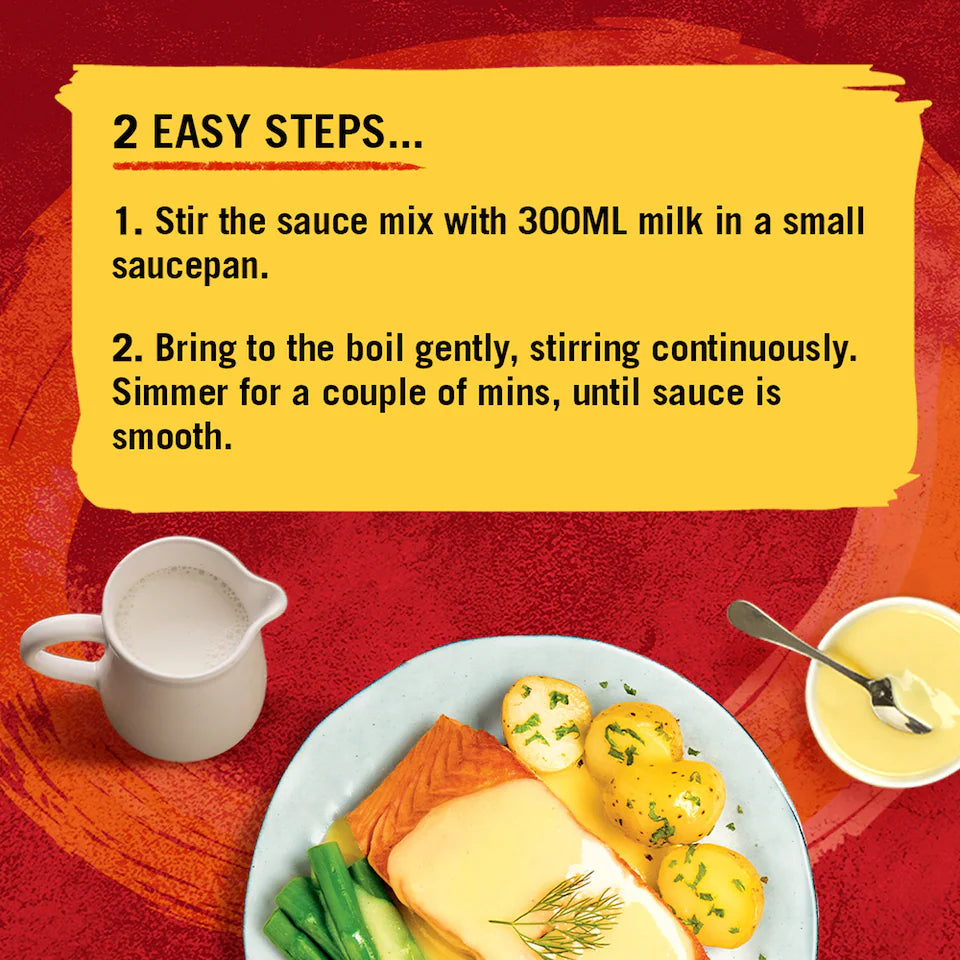 2 EASY STEPS...

1. Stir the sauce mix with 300ML milk in a small saucepan.

2. Bring to the boil gently, stirring continuously. Simmer for a couple of mins, until sauce is smooth.